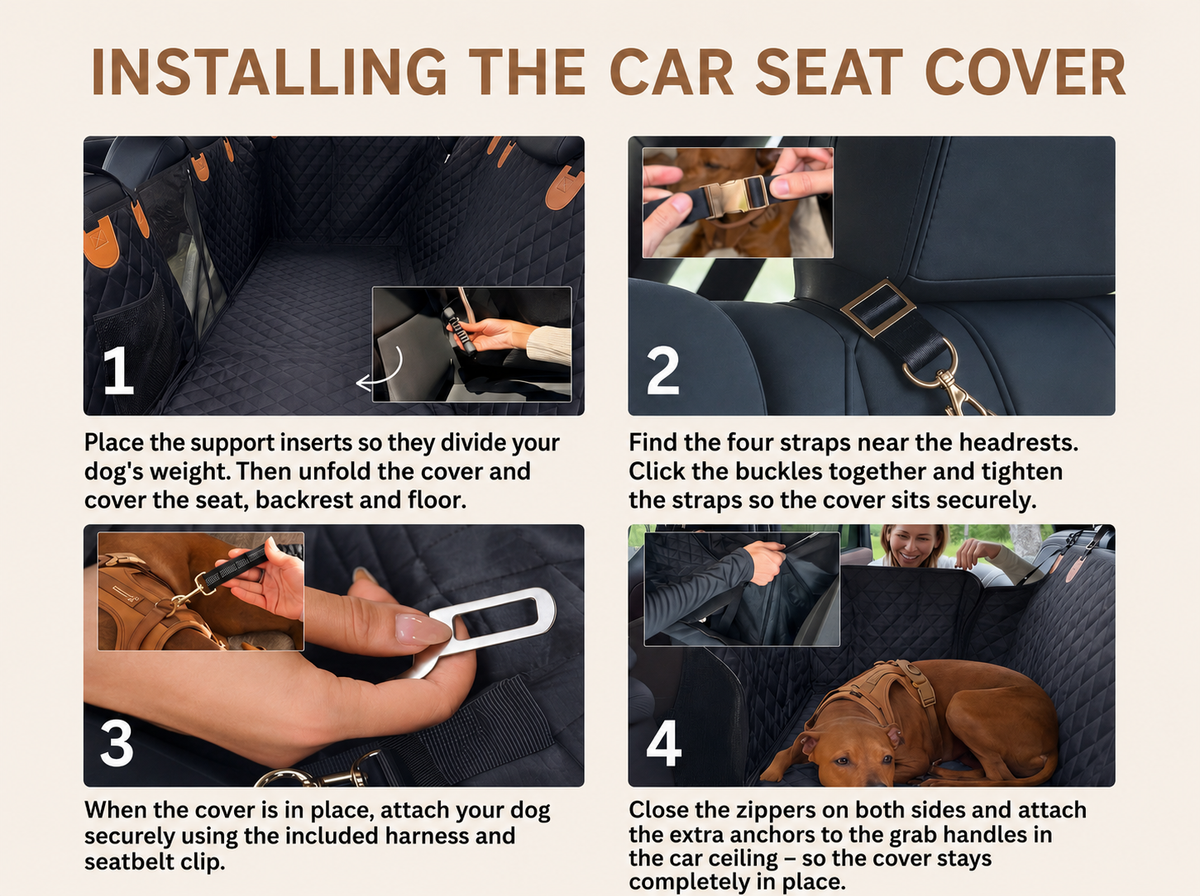 INSTALLING THE CAR SEAT COVER

1

Place the support inserts so they divide your dog's weight. Then unfold the cover and cover the seat, backrest and floor.

2

Find the four straps near the headrests. Click the buckles together and tighten the straps so the cover sits securely.

3

When the cover is in place, attach your dog securely using the included harness and seatbelt clip.

4

Close the zippers on both sides and attach the extra anchors to the grab handles in the car ceiling – so the cover stays completely in place.